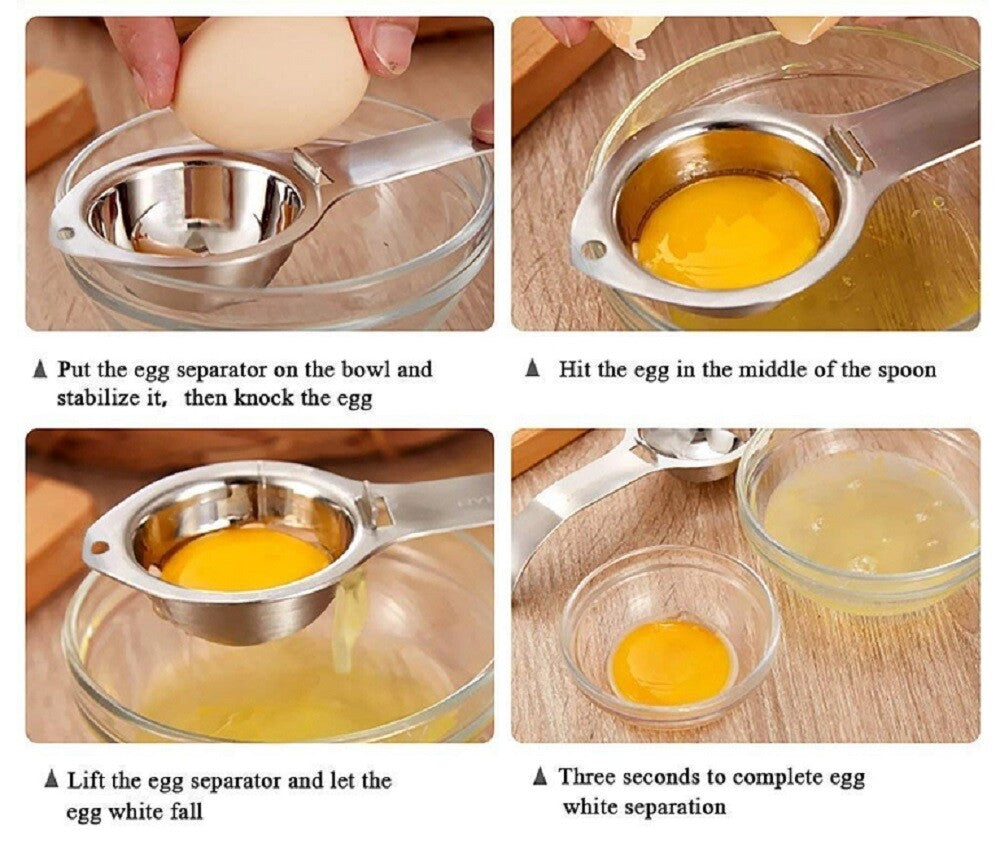 ▲ Put the egg separator on the bowl and stabilize it, then knock the egg

▲ Hit the egg in the middle of the spoon

▲ Lift the egg separator and let the egg white fall

▲ Three seconds to complete egg white separation