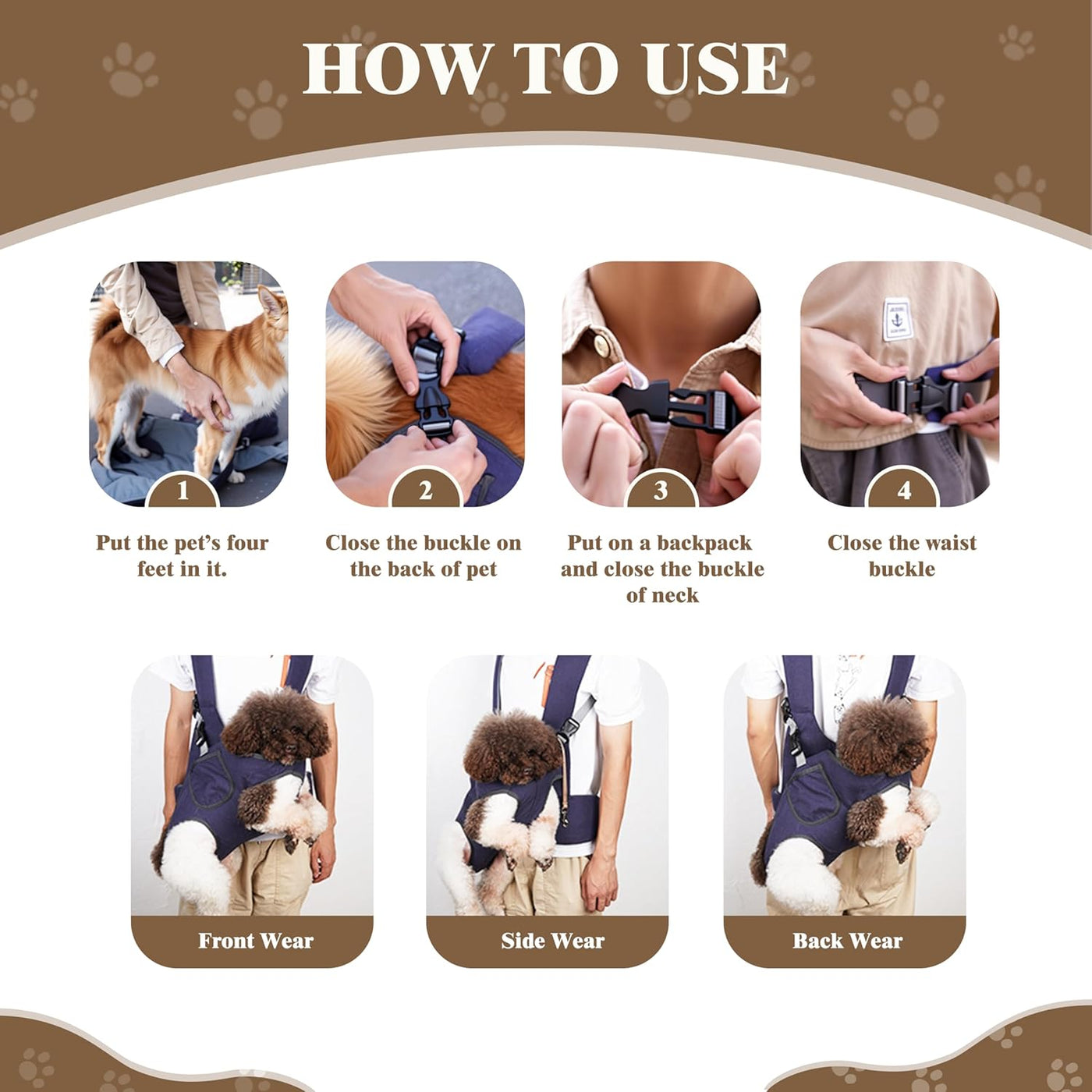 HOW TO USE

1

Put the pet's four feet in it.

2

Close the buckle on the back of pet

3

Put on a backpack and close the buckle of neck

4

Close the waist buckle

Front Wear

Side Wear

Back Wear