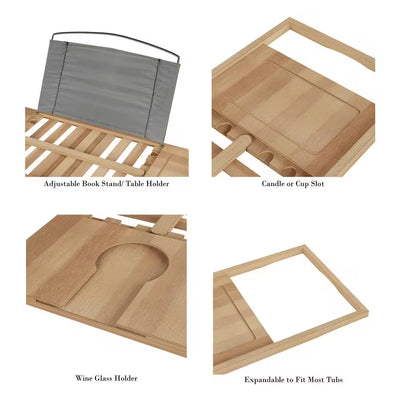 Adjustable Book Stand/ Table Holder

Candle or Cup Slot

Wine Glass Holder

Expandable to Fit Most Tubs