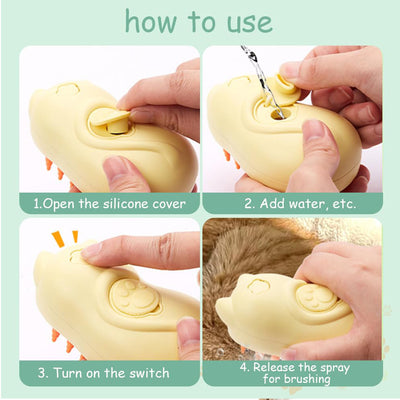 how to use

1.Open the silicone cover

2. Add water, etc.

3. Turn on the switch

4. Release the spray for brushing