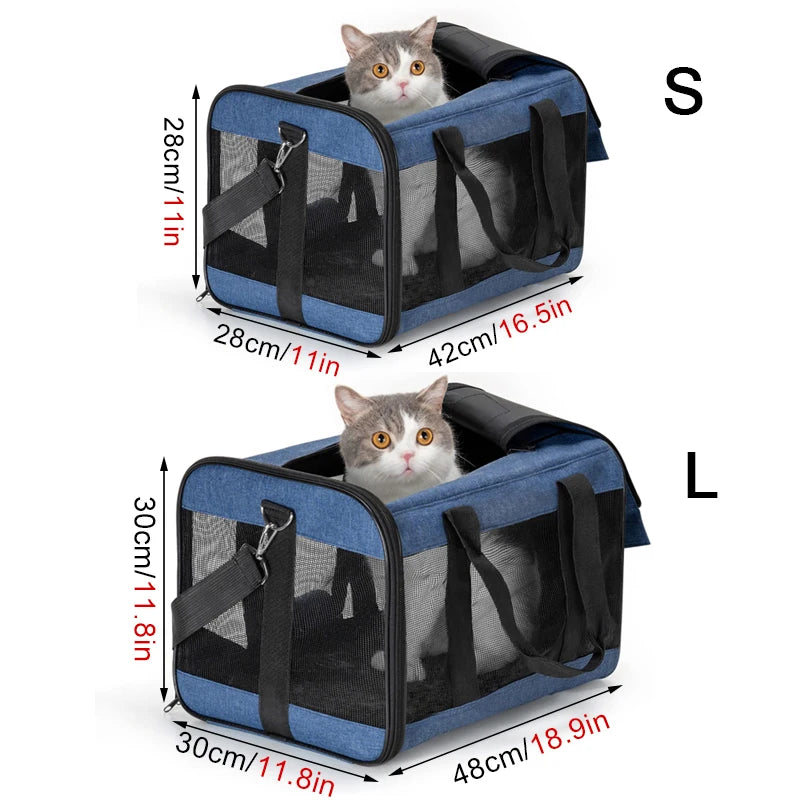 S

28cm/11in

28cm/11in

42cm/16.5in

L

30cm/11.8in

30cm/11.8in

48cm/18.9in