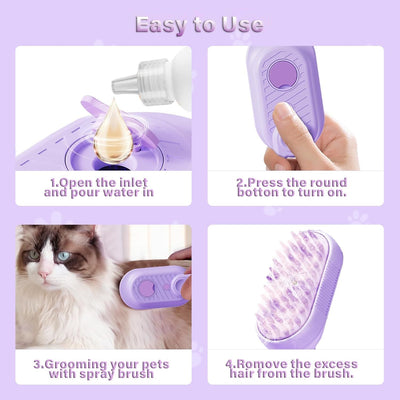 Easy to Use

1.Open the inlet and pour water in

2.Press the round botton to turn on.

3.Grooming your pets with spray brush

4.Romove the excess hair from the brush.